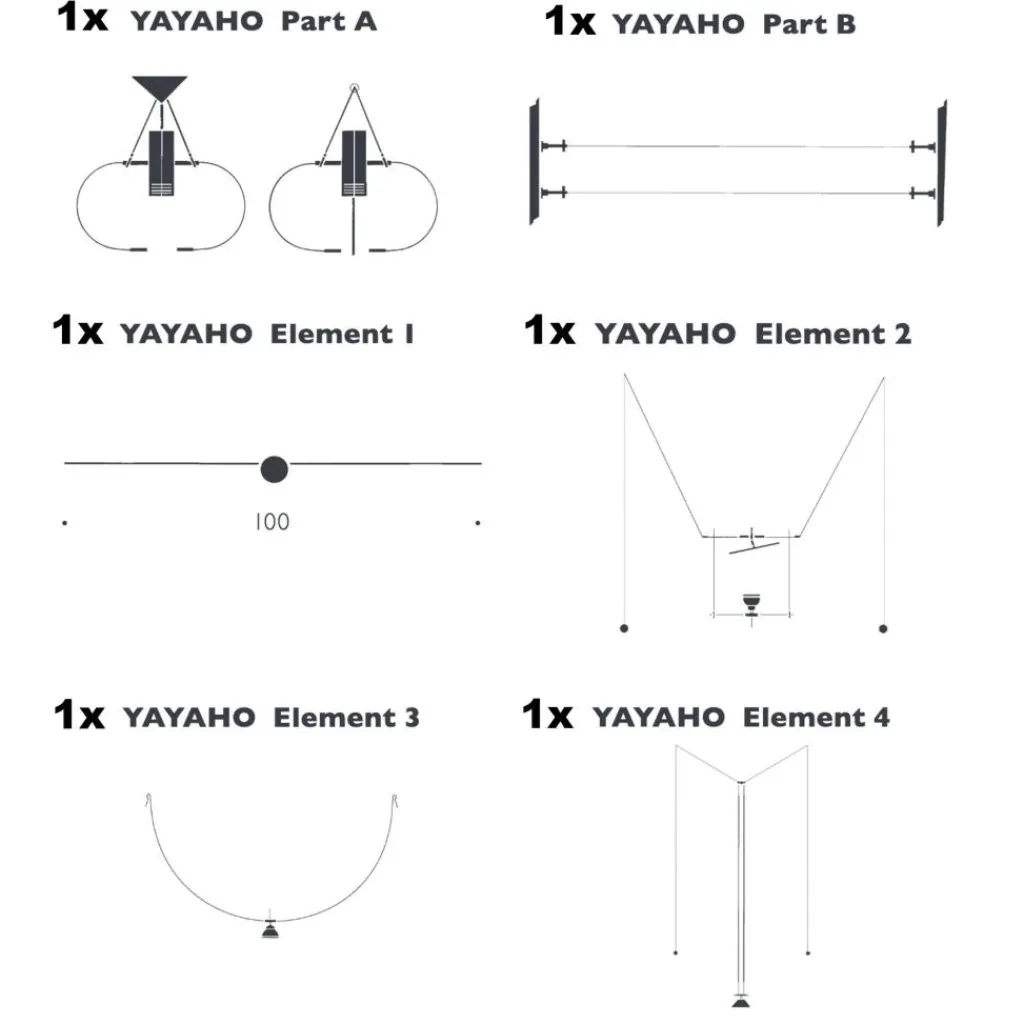 1x YAYAHO Part A

1x YAYAHO Part B

1x YAYAHO Element 1

100

1x YAYAHO Element 2

1x YAYAHO Element 3

1x YAYAHO Element 4